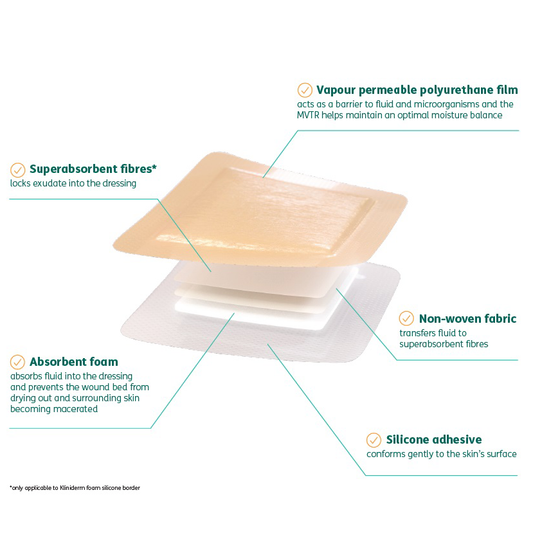 Vapour permeable polyurethane film
acts as a barrier to fluid and microorganisms and the MVTR helps maintain an optimal moisture balance

Superabsorbent fibres*
locks exudate into the dressing

Non-woven fabric
transfers fluid to superabsorbent fibres

Absorbent foam
absorbs fluid into the dressing and prevents the wound bed from drying out and surrounding skin becoming macerated

Silicone adhesive
conforms gently to the skin's surface

*only applicable to Kliniderm foam silicone border