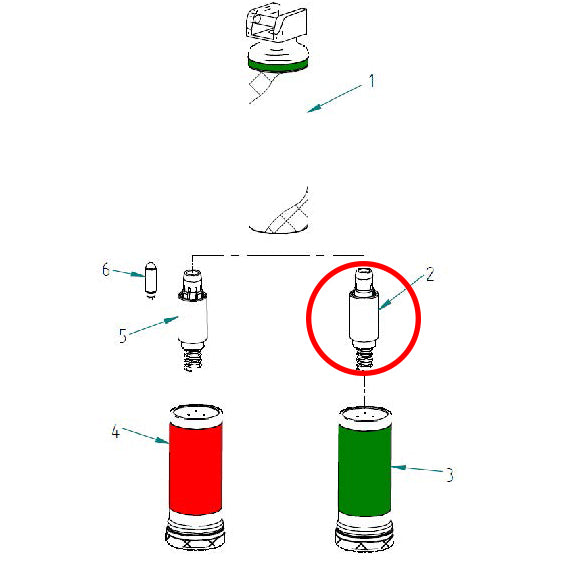 1
6
2
5
4
3