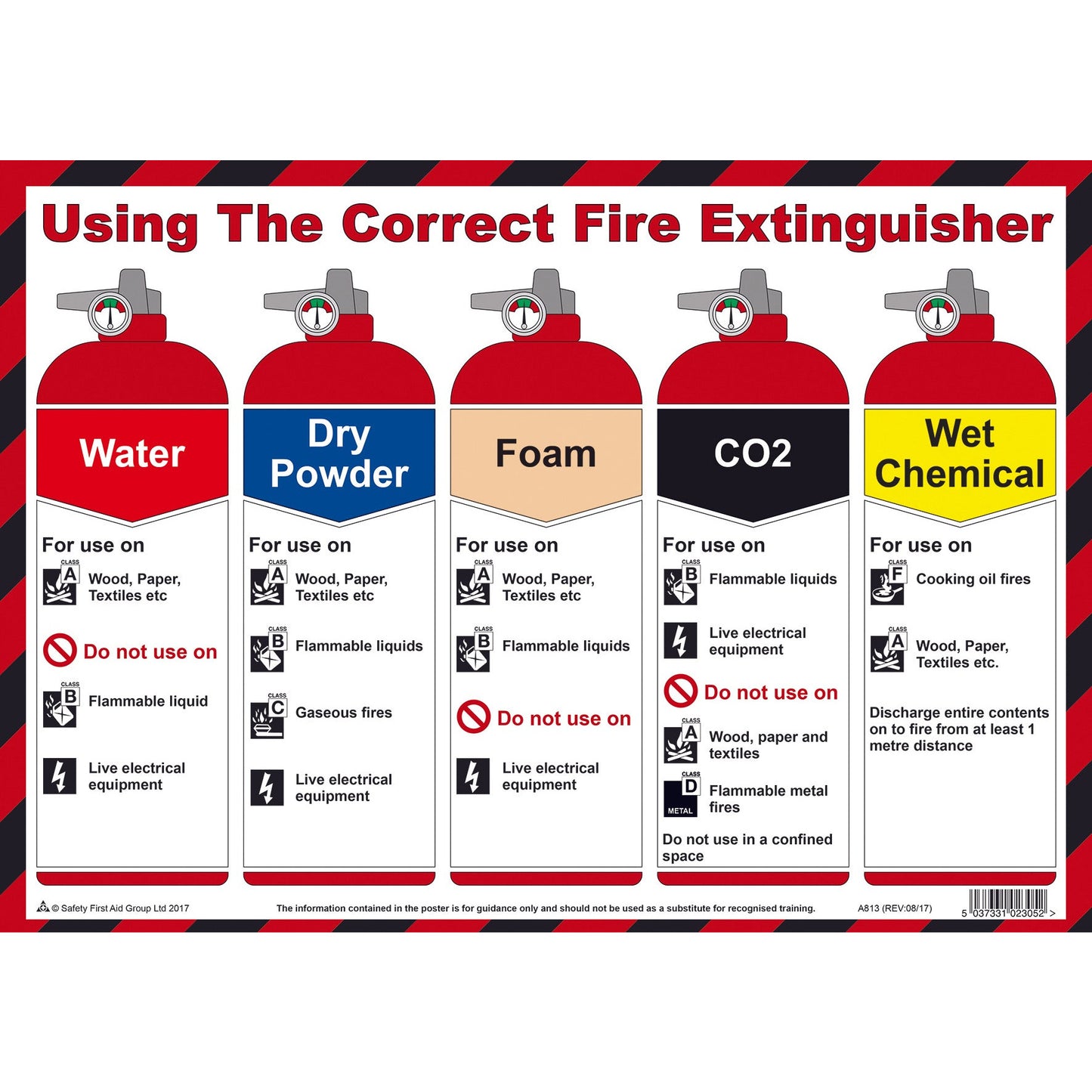 Using The Correct Fire Extinguisher

Water

For use on

CLASS A Wood, Paper, Textiles etc

Do not use on

CLASS B Flammable liquid

Live electrical equipment

Dry Powder

For use on

CLASS A Wood, Paper, Textiles etc

CLASS B Flammable liquids

CLASS C Gaseous fires

Live electrical equipment

Foam

For use on

CLASS A Wood, Paper, Textiles etc

CLASS B Flammable liquids

Do not use on

Live electrical equipment

CO2

For use on

CLASS B Flammable liquids

Live electrical equipment

Do not use on

CLASS A Wood, paper and textiles

CLASS D METAL Flammable metal fires

Do not use in a confined space

Wet Chemical

For use on

CLASS F Cooking oil fires

CLASS A Wood, Paper, Textiles etc.

Discharge entire contents on to fire from at least 1 metre distance

© Safety First Aid Group Ltd 2017

The information contained in the poster is for guidance only and should not be used as a substitute for recognised training.

A813 (REV:08/17)

5 037331 023052 >