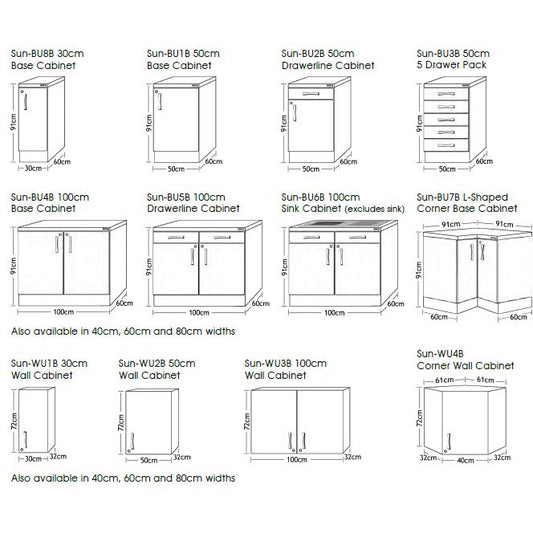 Sun-BU8B 30cm
Base Cabinet

91cm
30cm
60cm

Sun-BU1B 50cm
Base Cabinet

91cm
50cm
60cm

Sun-BU2B 50cm
Drawerline Cabinet

91cm
50cm
60cm

Sun-BU3B 50cm
5 Drawer Pack

91cm
50cm
60cm

Sun-BU4B 100cm
Base Cabinet

91cm
100cm
60cm

Sun-BU5B 100cm
Drawerline Cabinet

91cm
100cm
60cm

Sun-BU6B 100cm
Sink Cabinet (excludes sink)

91cm
100cm
60cm

Sun-BU7B L-Shaped
Corner Base Cabinet

91cm
91cm
91cm
60cm
60cm

Also available in 40cm, 60cm and 80cm widths

Sun-WU1B 30cm
Wall Cabinet

72cm
30cm
32cm

Sun-WU2B 50cm
Wall Cabinet

72cm
50cm
32cm

Sun-WU3B 100cm
Wall Cabinet

72cm
100cm
32cm

Sun-WU4B
Corner Wall Cabinet

61cm
61cm
72cm
32cm
40cm
32cm

Also available in 40cm, 60cm and 80cm widths