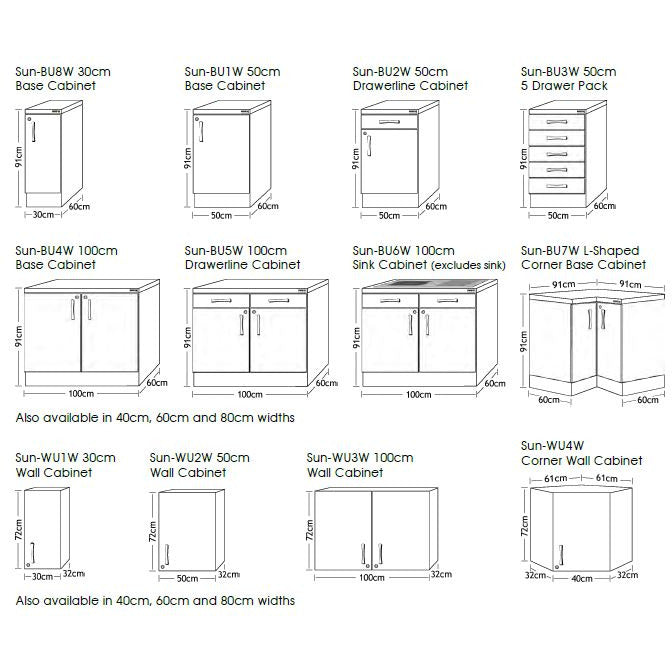 Sun-BU8W 30cm
Base Cabinet

91cm
30cm
60cm

Sun-BU1W 50cm
Base Cabinet

91cm
50cm
60cm

Sun-BU2W 50cm
Drawerline Cabinet

91cm
50cm
60cm

Sun-BU3W 50cm
5 Drawer Pack

91cm
50cm
60cm

Sun-BU4W 100cm
Base Cabinet

91cm
100cm
60cm

Sun-BU5W 100cm
Drawerline Cabinet

91cm
100cm
60cm

Sun-BU6W 100cm
Sink Cabinet (excludes sink)

91cm
100cm
60cm

Sun-BU7W L-Shaped
Corner Base Cabinet

91cm
91cm
91cm
60cm
60cm

Also available in 40cm, 60cm and 80cm widths

Sun-WU1W 30cm
Wall Cabinet

72cm
30cm
32cm

Sun-WU2W 50cm
Wall Cabinet

72cm
50cm
32cm

Sun-WU3W 100cm
Wall Cabinet

72cm
100cm
32cm

Sun-WU4W
Corner Wall Cabinet

61cm
61cm
72cm
32cm
40cm
32cm

Also available in 40cm, 60cm and 80cm widths