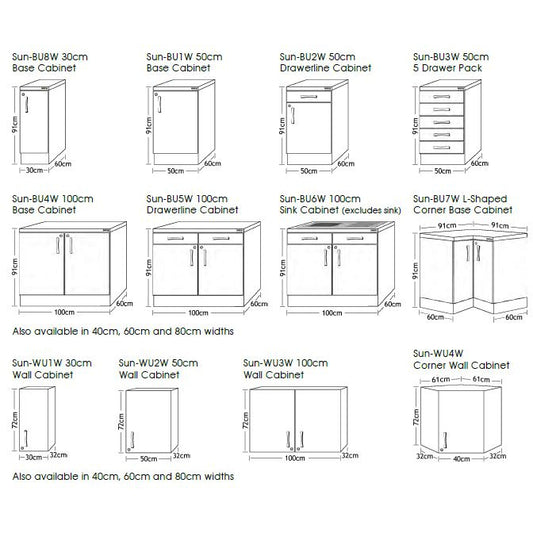 Sun-BU8W 30cm
Base Cabinet

91cm
30cm
60cm

Sun-BU1W 50cm
Base Cabinet

91cm
50cm
60cm

Sun-BU2W 50cm
Drawerline Cabinet

91cm
50cm
60cm

Sun-BU3W 50cm
5 Drawer Pack

91cm
50cm
60cm

Sun-BU4W 100cm
Base Cabinet

91cm
100cm
60cm

Sun-BU5W 100cm
Drawerline Cabinet

91cm
100cm
60cm

Sun-BU6W 100cm
Sink Cabinet (excludes sink)

91cm
100cm
60cm

Sun-BU7W L-Shaped
Corner Base Cabinet

91cm
91cm
91cm
60cm
60cm

Also available in 40cm, 60cm and 80cm widths

Sun-WU1W 30cm
Wall Cabinet

72cm
30cm
32cm

Sun-WU2W 50cm
Wall Cabinet

72cm
50cm
32cm

Sun-WU3W 100cm
Wall Cabinet

72cm
100cm
32cm

Sun-WU4W
Corner Wall Cabinet

61cm
61cm
72cm
32cm
40cm
32cm

Also available in 40cm, 60cm and 80cm widths