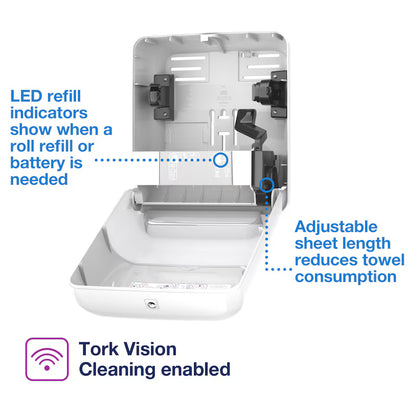 LED refill indicators show when a roll refill or battery is needed

Adjustable sheet length reduces towel consumption

Tork Vision Cleaning enabled