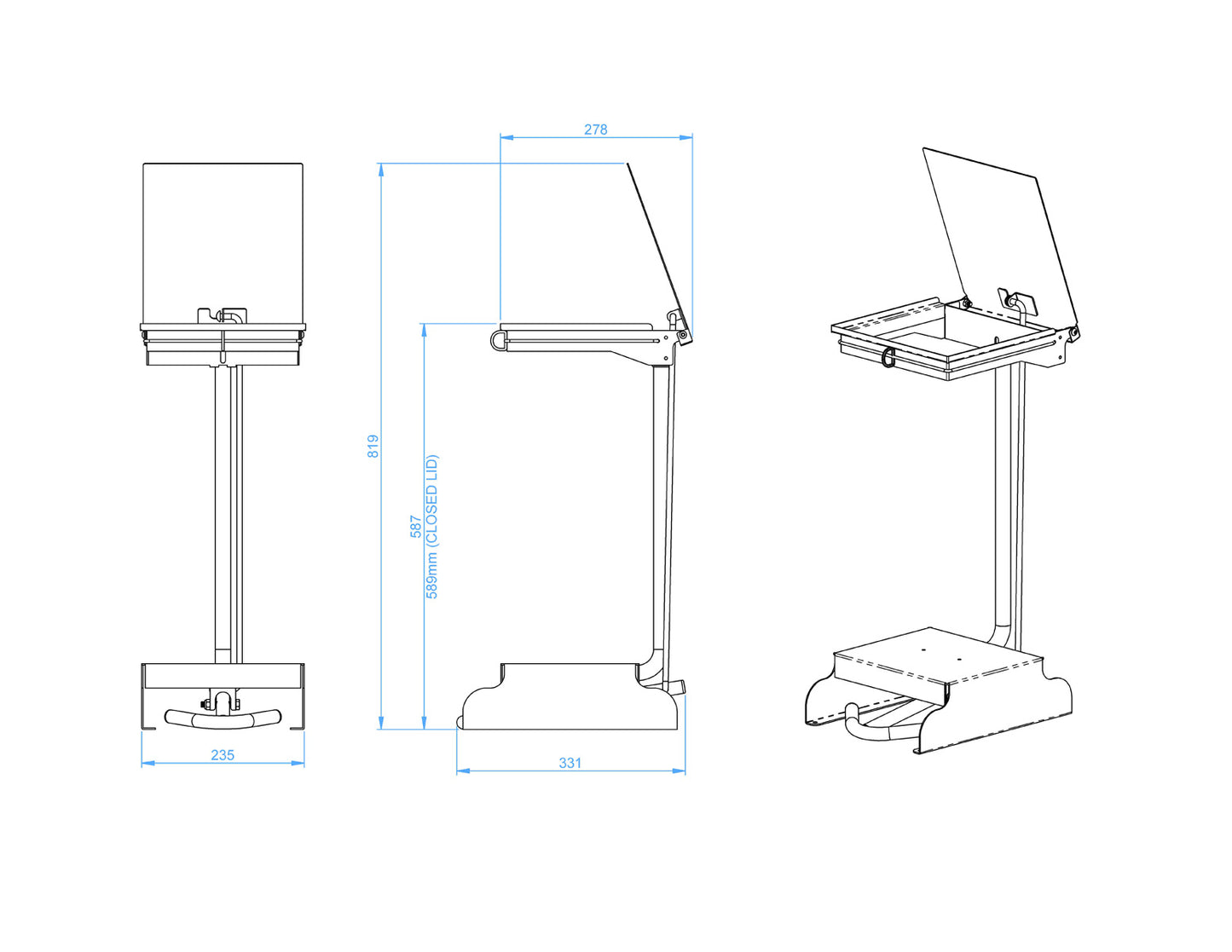 278

819

587
589mm (CLOSED LID)

235

331