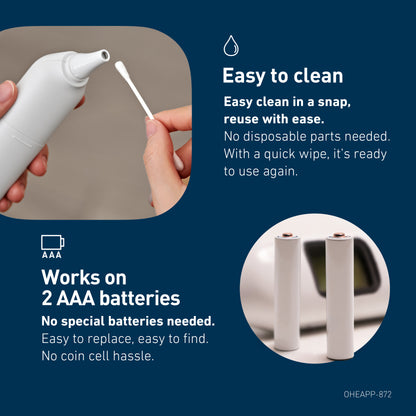 Easy to clean

Easy clean in a snap, reuse with ease.
No disposable parts needed. With a quick wipe, it's ready to use again.

AAA

Works on 2 AAA batteries

No special batteries needed.
Easy to replace, easy to find. No coin cell hassle.

OHEAPP-872