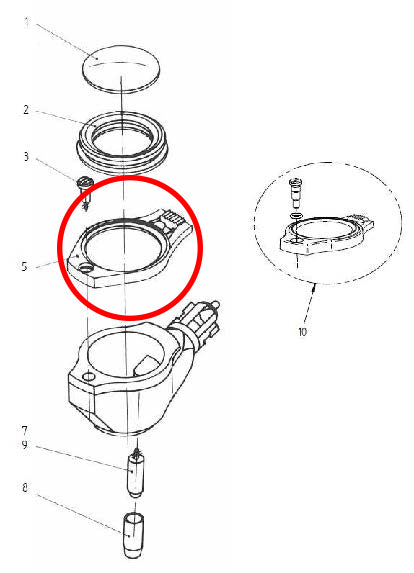 1
2
3
5
7
9
8
10