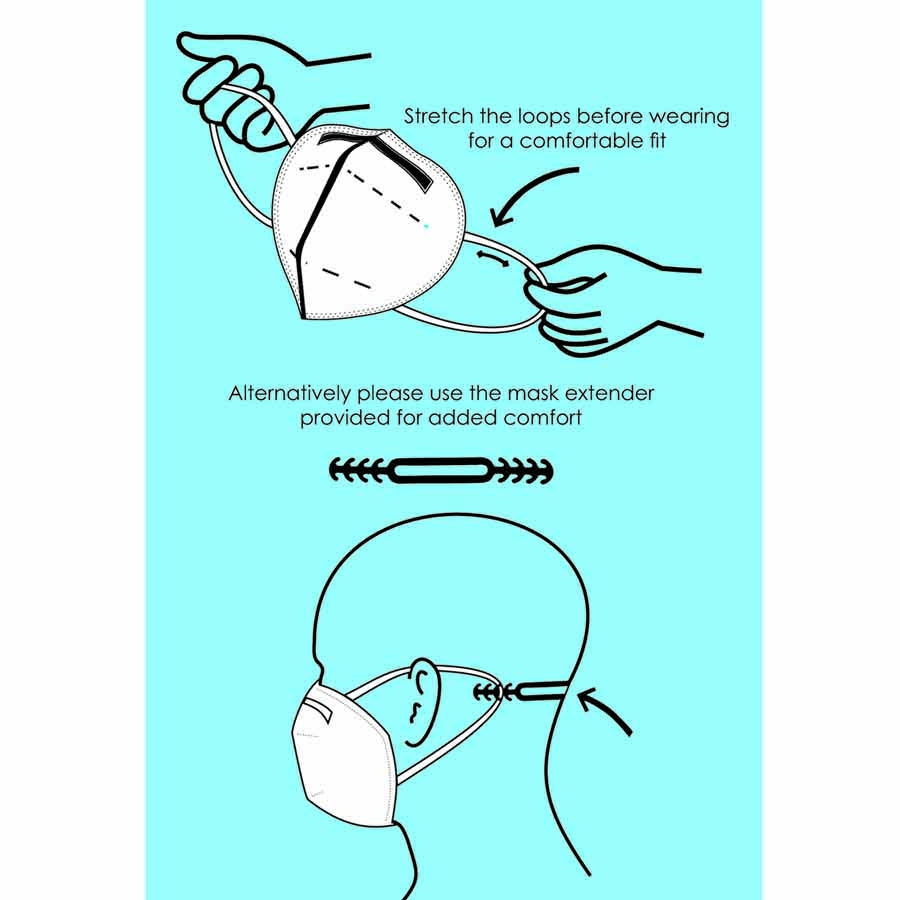 Stretch the loops before wearing for a comfortable fit

Alternatively please use the mask extender provided for added comfort