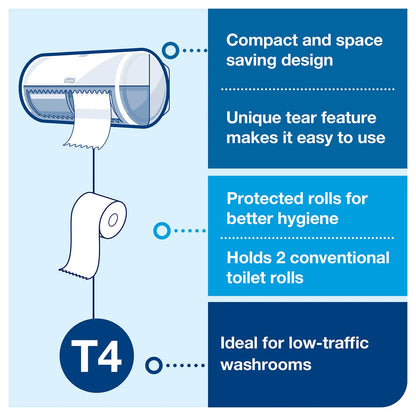 Compact and space saving design

Unique tear feature makes it easy to use

Protected rolls for better hygiene

Holds 2 conventional toilet rolls

T4

Ideal for low-traffic washrooms