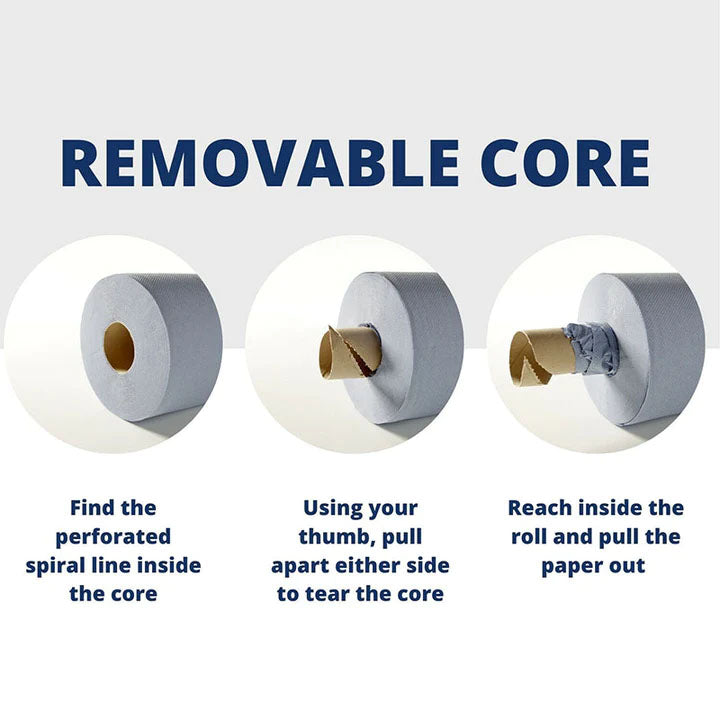 REMOVABLE CORE

Find the perforated spiral line inside the core

Using your thumb, pull apart either side to tear the core

Reach inside the roll and pull the paper out