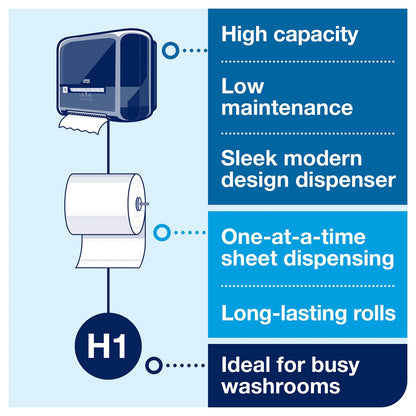 High capacity

Low maintenance

Sleek modern design dispenser

One-at-a-time sheet dispensing

Long-lasting rolls

H1

Ideal for busy washrooms