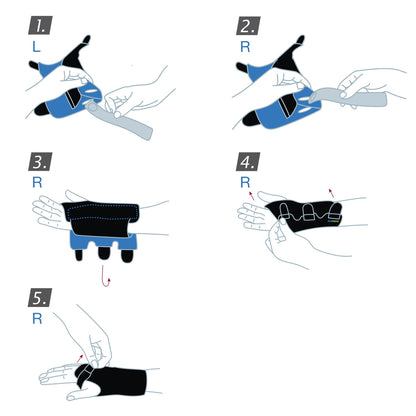 1.
L

2.
R

3.
R

4.
R

5.
R